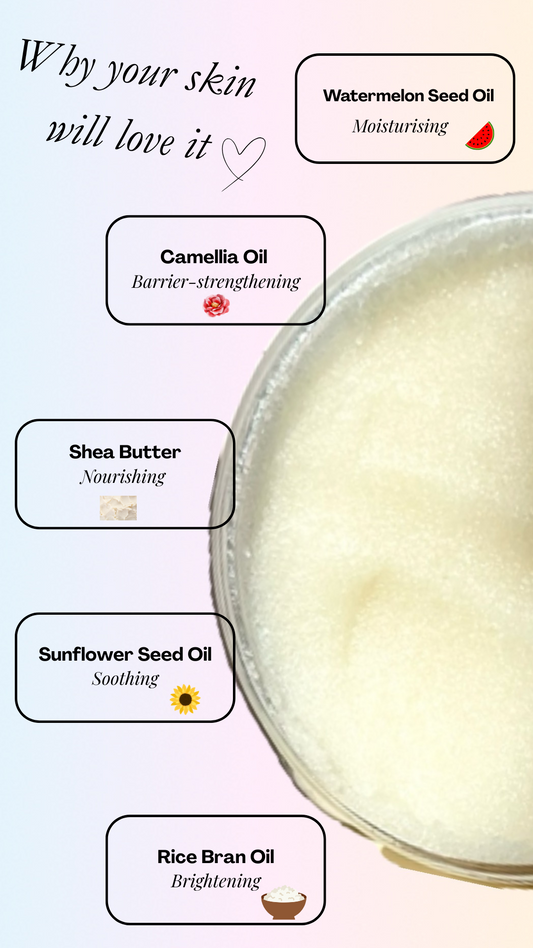 Why your skin will love it

Watermelon Seed Oil
Moisturising

Camellia Oil
Barrier-strengthening

Shea Butter
Nourishing

Sunflower Seed Oil
Soothing

Rice Bran Oil
Brightening