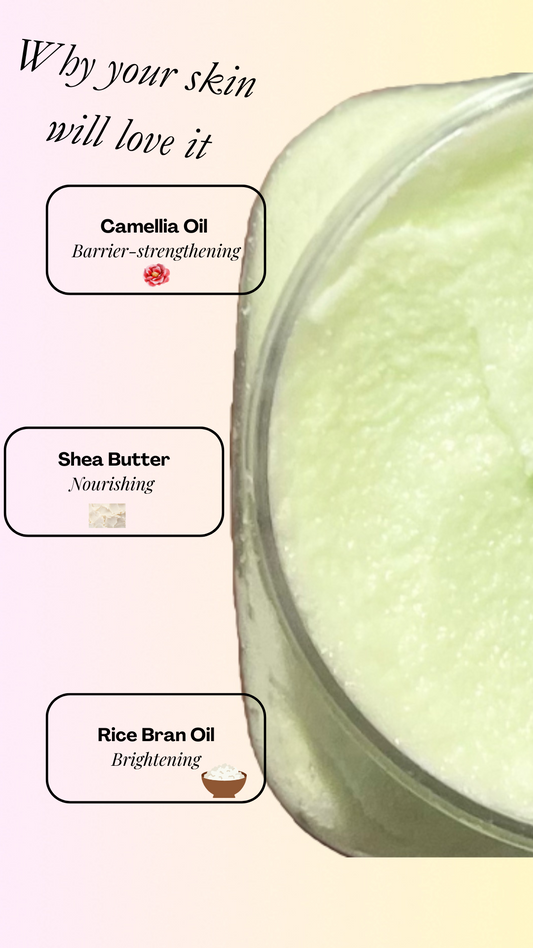 Why your skin will love it

Camellia Oil
Barrier-strengthening

Shea Butter
Nourishing

Rice Bran Oil
Brightening